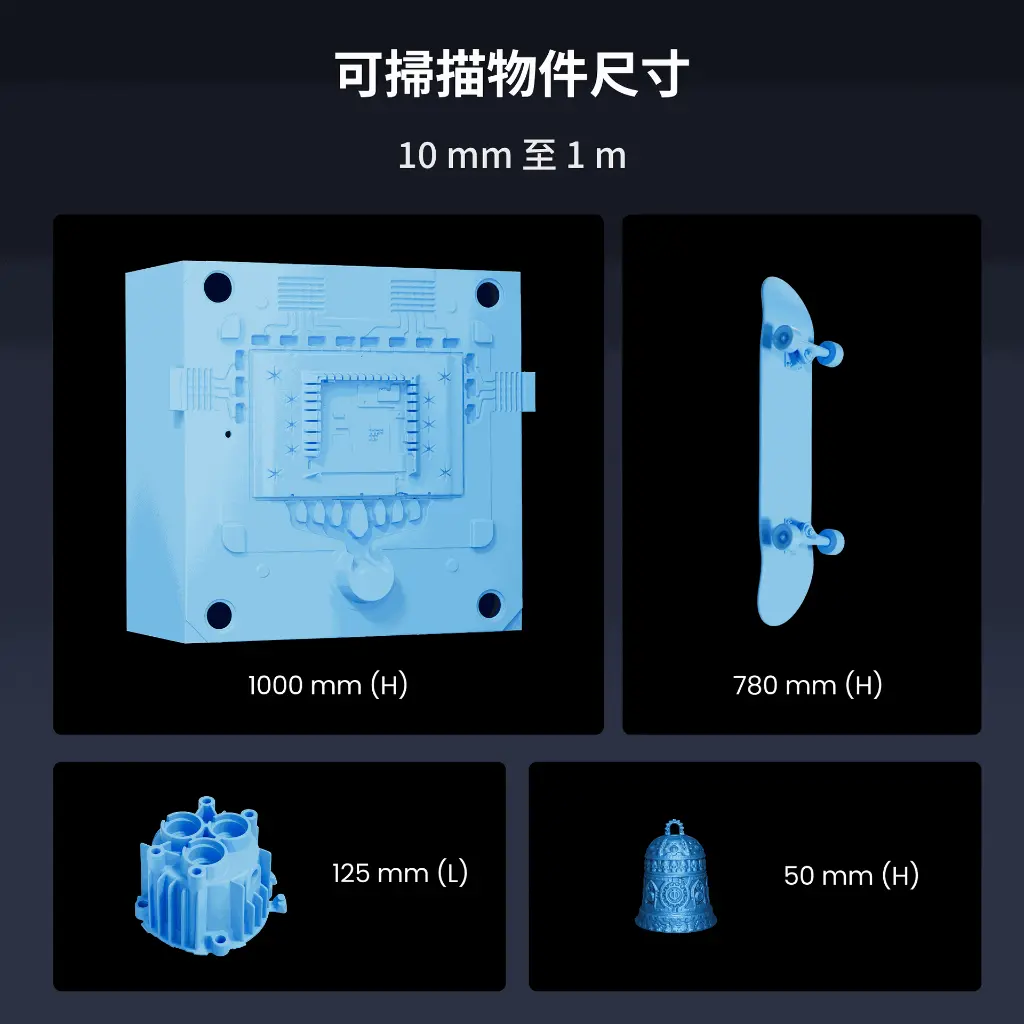 可掃描物件尺寸

10 mm 至 1 m

1000 mm (H)

780 mm (H)

125 mm (L)

50 mm (H)