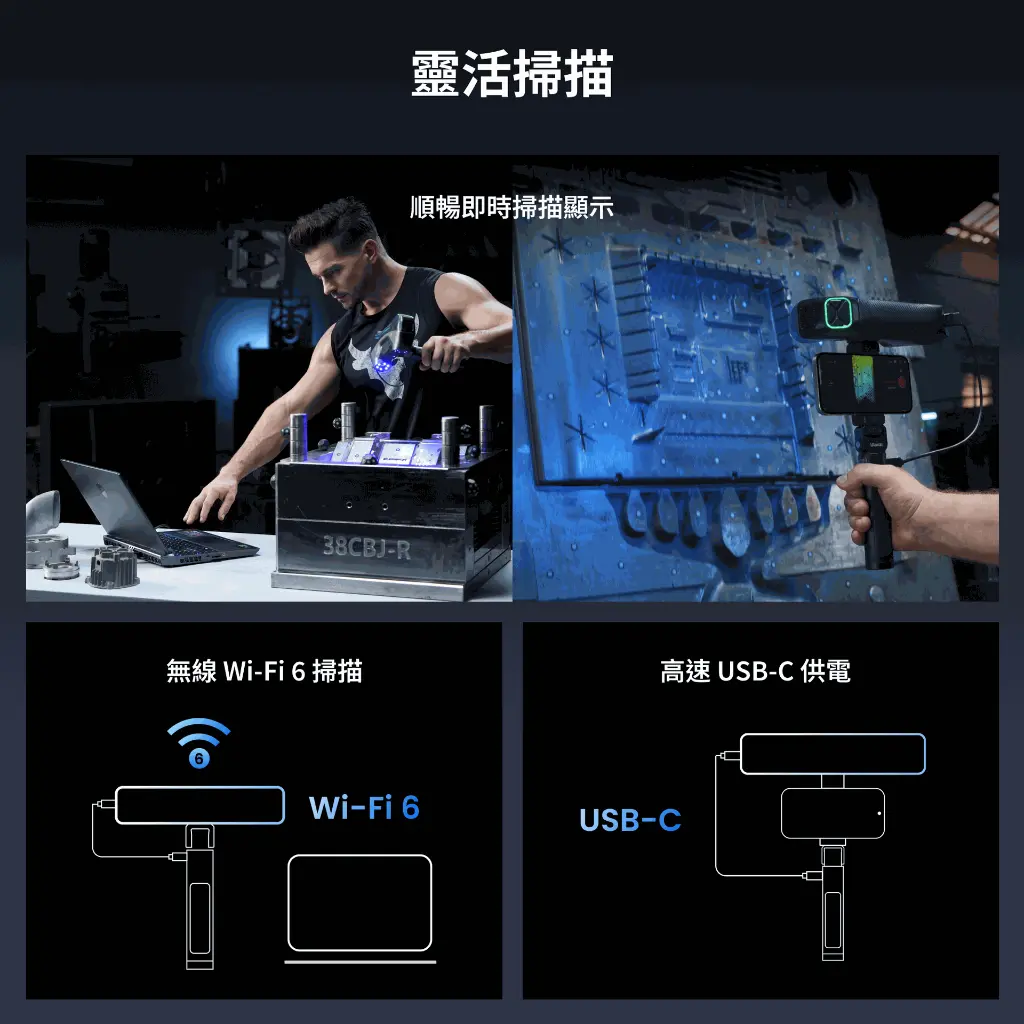 靈活掃描

順暢即時掃描顯示

38CBJ-R

無線 Wi-Fi 6 掃描

6

Wi-Fi 6

高速 USB-C 供電

USB-C